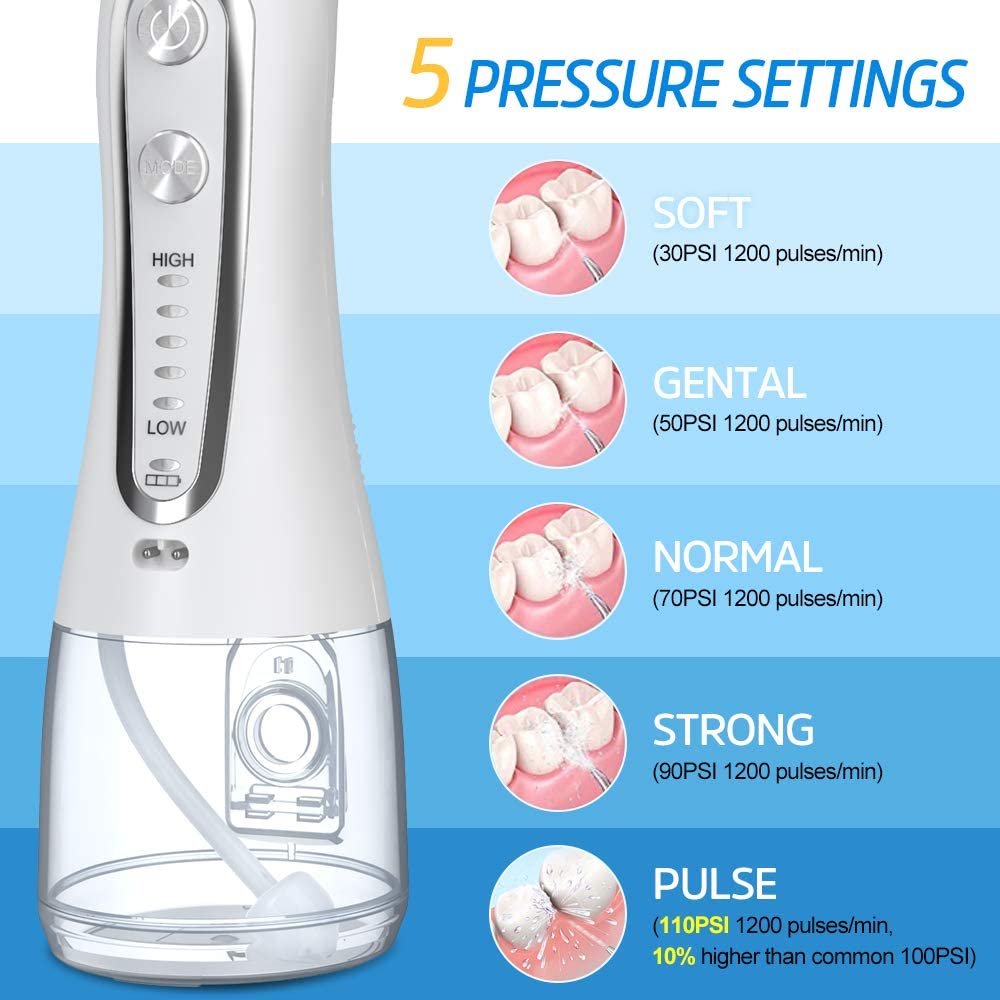 5 PRESSURE SETTINGS

MODE

HIGH

LOW

SOFT
(30PSI 1200 pulses/min)

GENTAL
(50PSI 1200 pulses/min)

NORMAL
(70PSI 1200 pulses/min)

STRONG
(90PSI 1200 pulses/min)

PULSE
(110PSI 1200 pulses/min, 10% higher than common 100PSI)